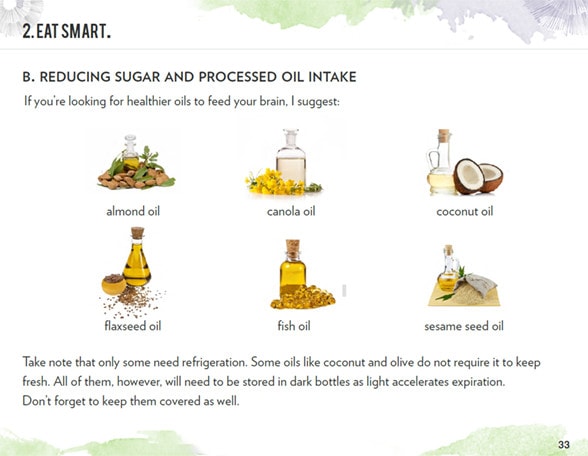 2. EAT SMART.

B. REDUCING SUGAR AND PROCESSED OIL INTAKE

If you're looking for healthier oils to feed your brain, I suggest:

almond oil

canola oil

coconut oil

flaxseed oil

fish oil

sesame seed oil

Take note that only some need refrigeration. Some oils like coconut and olive do not require it to keep fresh. All of them, however, will need to be stored in dark bottles as light accelerates expiration. Don't forget to keep them covered as well.

33